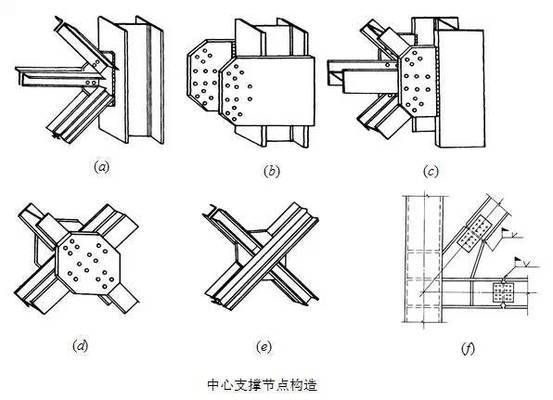 (a)

(b)

(c)

(d)

(e)

(f)

中心支撑节点构造